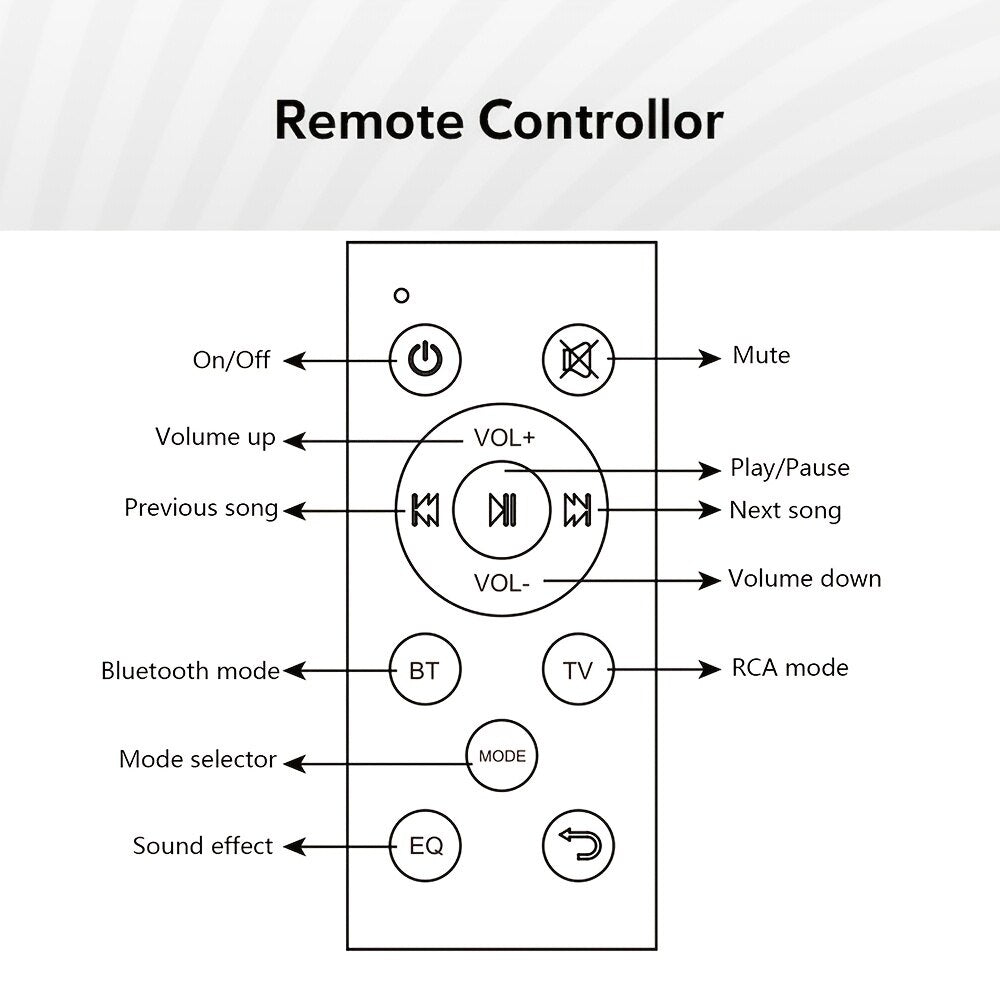 Remote Controllor

On/Off
Mute
Volume up
VOL+
Play/Pause
Previous song
Next song
VOL-
Volume down
Bluetooth mode
BT
TV
RCA mode
Mode selector
MODE
Sound effect
EQ